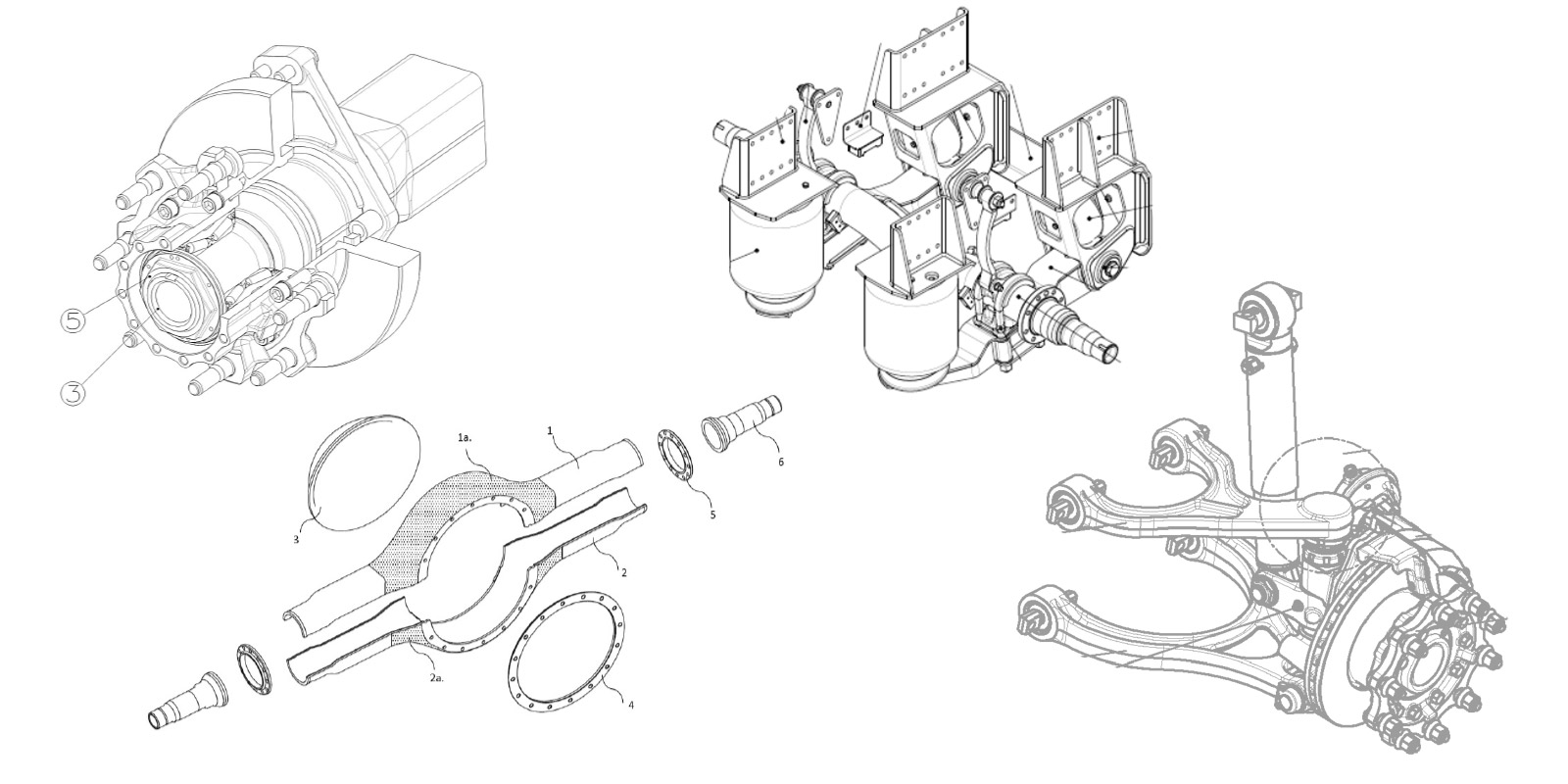 5
3
1a.
1
6
5
3
2
2a.
4